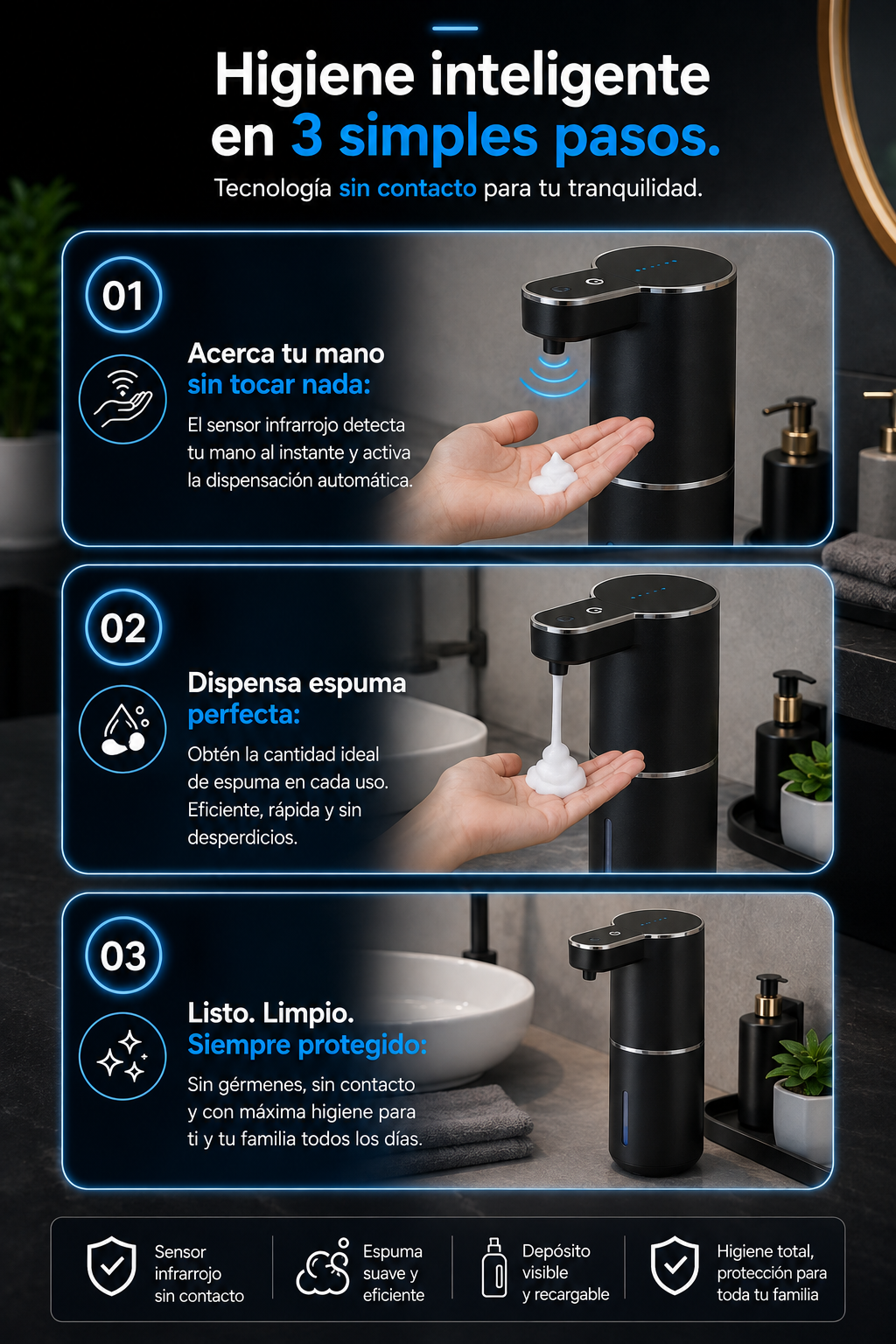 Higiene inteligente en 3 simples pasos.

Tecnología sin contacto para tu tranquilidad.

01

Acerca tu mano sin tocar nada:

El sensor infrarrojo detecta tu mano al instante y activa la dispensación automática.

02

Dispensa espuma perfecta:

Obtén la cantidad ideal de espuma en cada uso. Eficiente, rápida y sin desperdicios.

03

Listo. Limpio. Siempre protegido:

Sin gérmenes, sin contacto y con máxima higiene para ti y tu familia todos los días.

Sensor infrarrojo sin contacto

Espuma suave y eficiente

Depósito visible y recargable

Higiene total, protección para toda tu familia